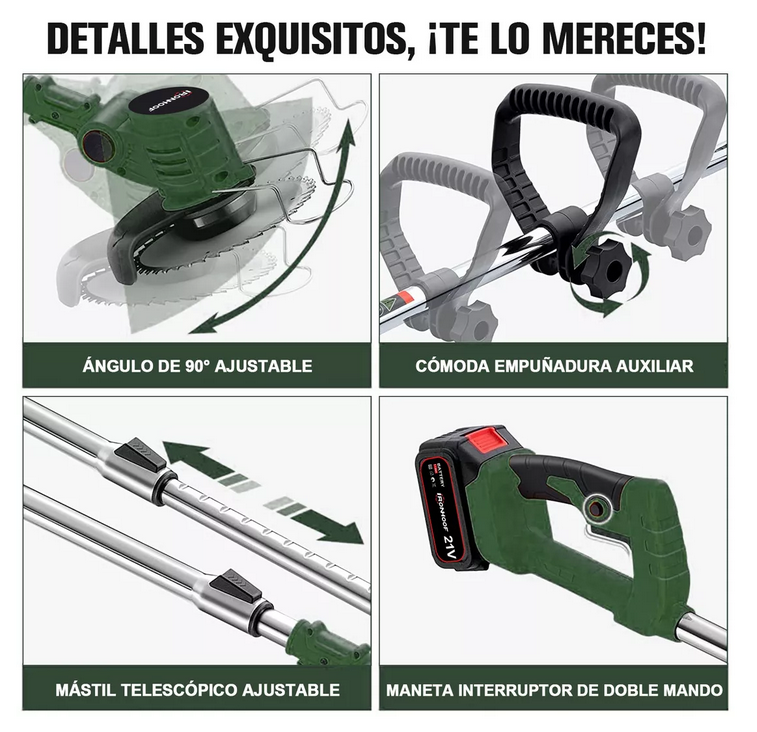 DETALLES EXQUISITOS, ¡TE LO MERECES!

IRONHOOF

ÁNGULO DE 90° AJUSTABLE

CÓMODA EMPUÑADURA AUXILIAR

MÁSTIL TELESCÓPICO AJUSTABLE

BATTERY
IRONHOOF 21V

MANETA INTERRUPTOR DE DOBLE MANDO